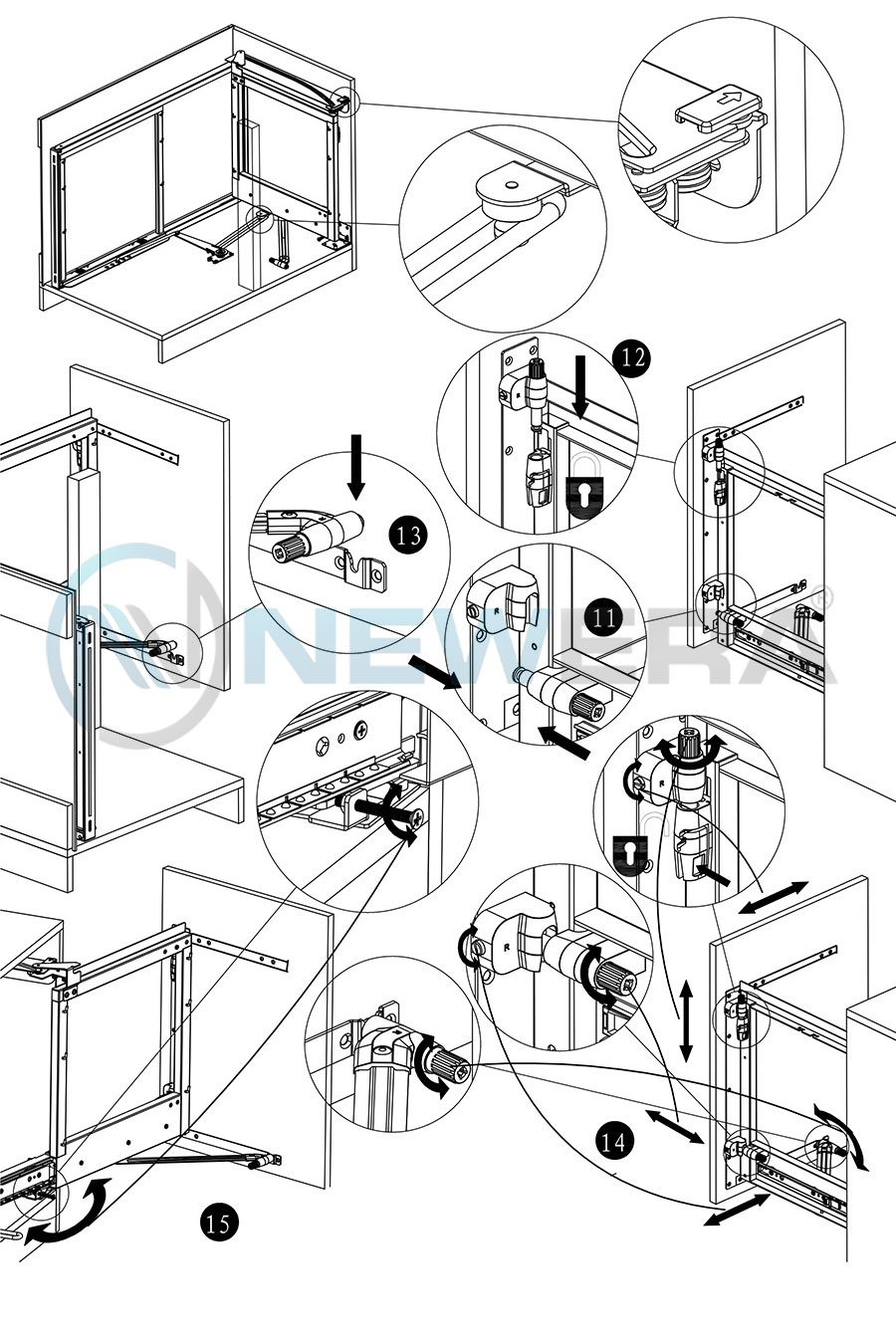 12

13

11

NEWERA®

14

15